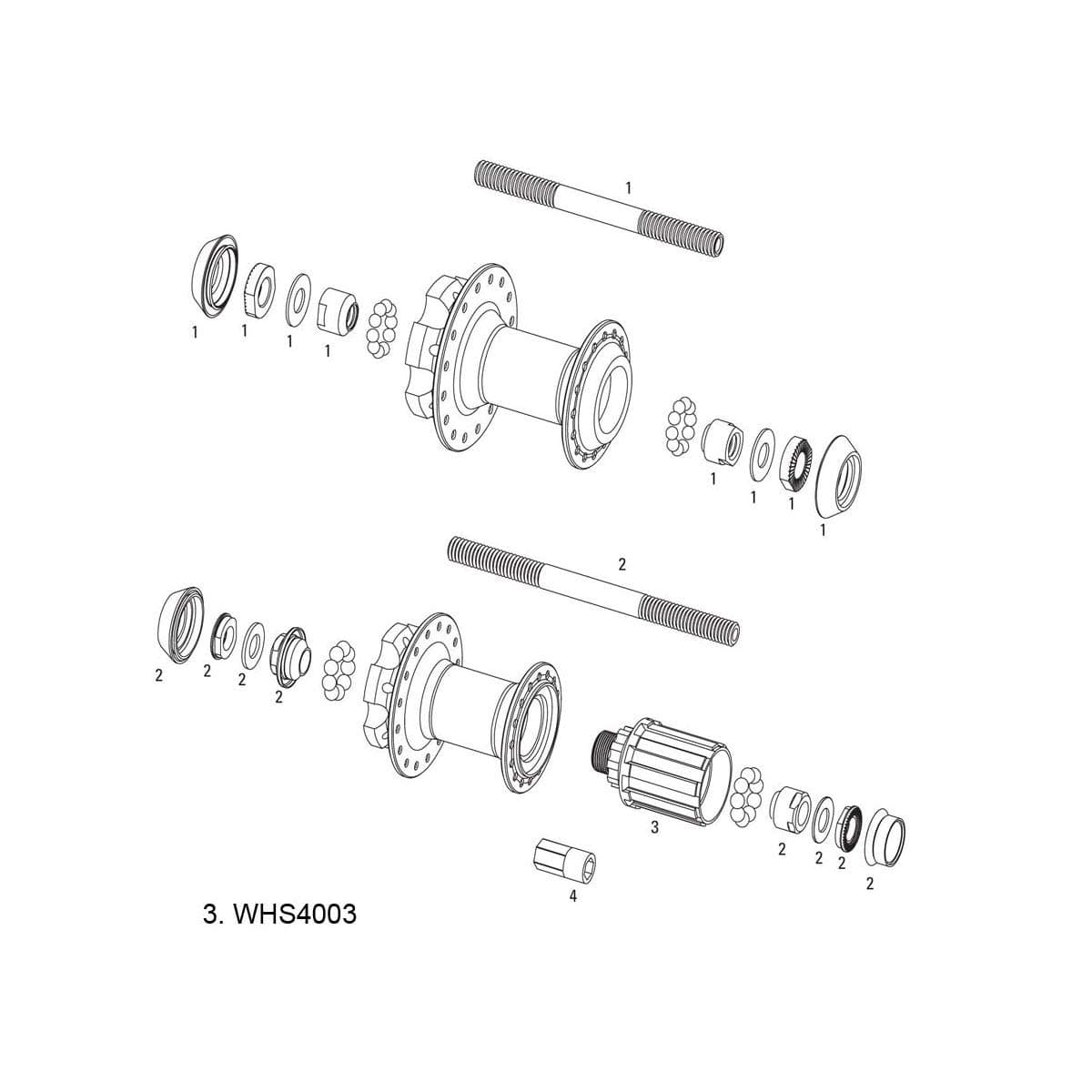 1

1 1 1 1

1 1 1 1

2

2 2 2 2

3

2 2 2 2

4

3. WHS4003