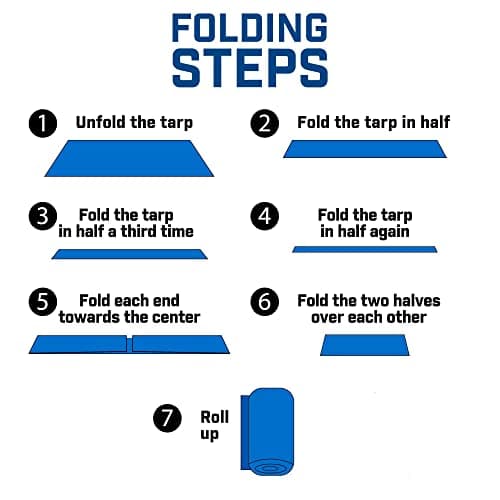 FOLDING STEPS

1 Unfold the tarp

2 Fold the tarp in half

3 Fold the tarp in half a third time

4 Fold the tarp in half again

5 Fold each end towards the center

6 Fold the two halves over each other

7 Roll up