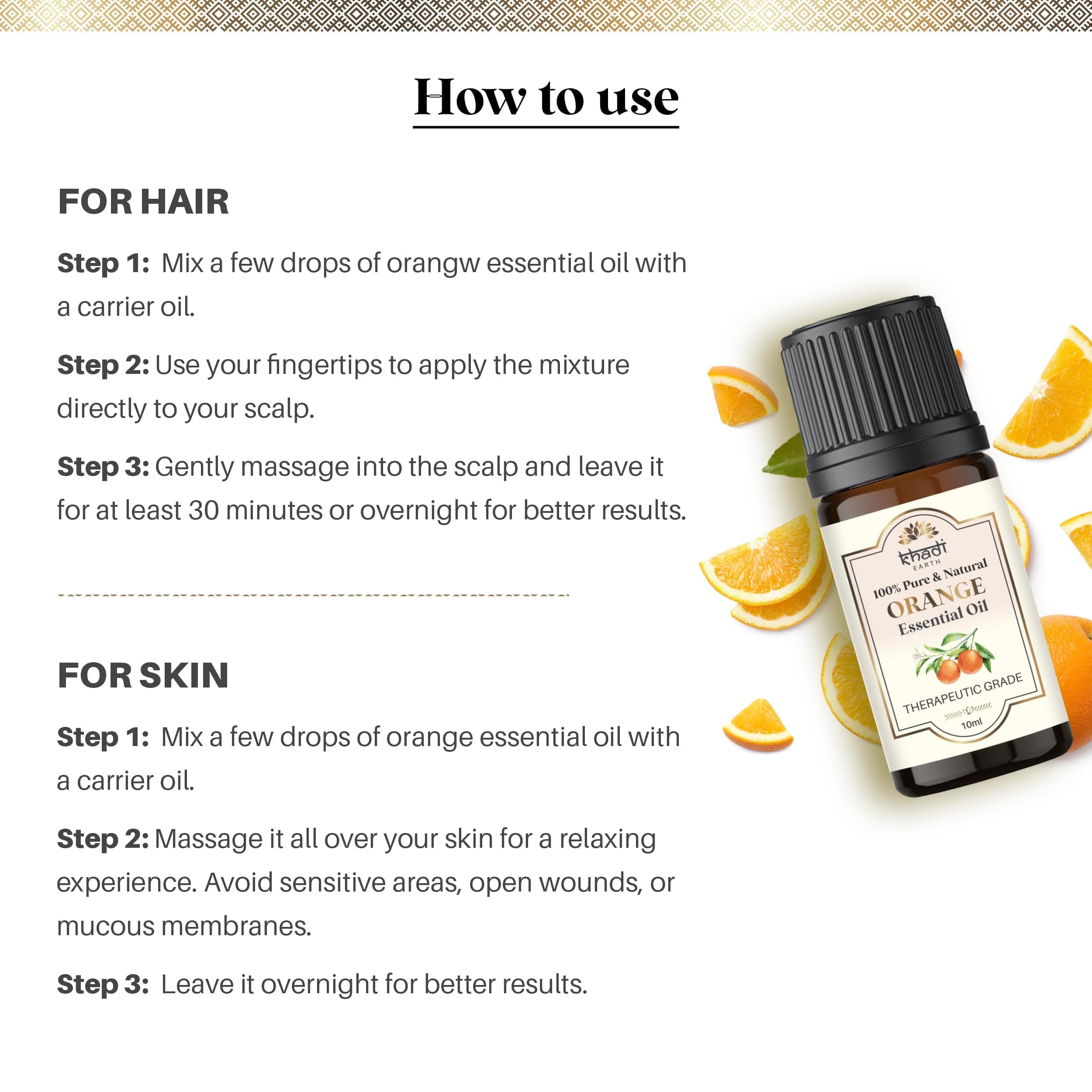 How to use

FOR HAIR

Step 1: Mix a few drops of orangw essential oil with a carrier oil.

Step 2: Use your fingertips to apply the mixture directly to your scalp.

Step 3: Gently massage into the scalp and leave it for at least 30 minutes or overnight for better results.

FOR SKIN

Step 1: Mix a few drops of orange essential oil with a carrier oil.

Step 2: Massage it all over your skin for a relaxing experience. Avoid sensitive areas, open wounds, or mucous membranes.

Step 3: Leave it overnight for better results.

khadi EARTH
100% Pure & Natural
ORANGE
Essential Oil
THERAPEUTIC GRADE
10ml