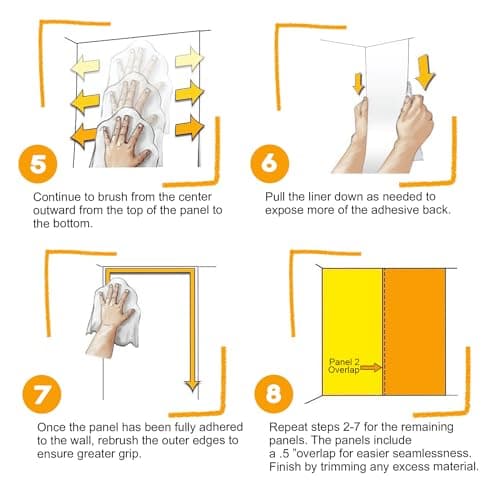 5

Continue to brush from the center outward from the top of the panel to the bottom.

6

Pull the liner down as needed to expose more of the adhesive back.

7

Once the panel has been fully adhered to the wall, rebrush the outer edges to ensure greater grip.

Panel 2 Overlap

8

Repeat steps 2-7 for the remaining panels. The panels include a .5 "overlap for easier seamlessness. Finish by trimming any excess material.