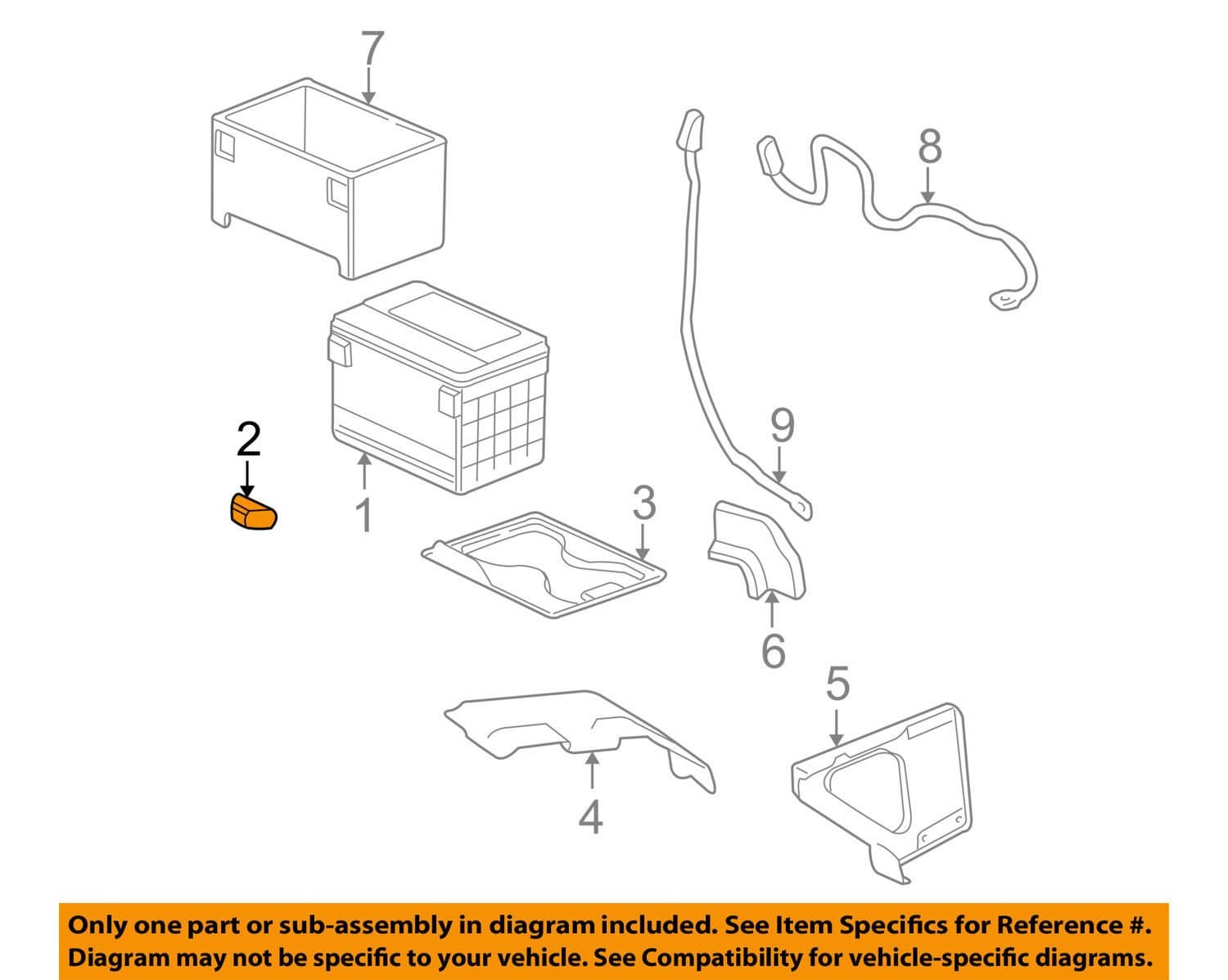 7

8

2

1

9

3

6

5

4

Only one part or sub-assembly in diagram included. See Item Specifics for Reference #.
Diagram may not be specific to your vehicle. See Compatibility for vehicle-specific diagrams.