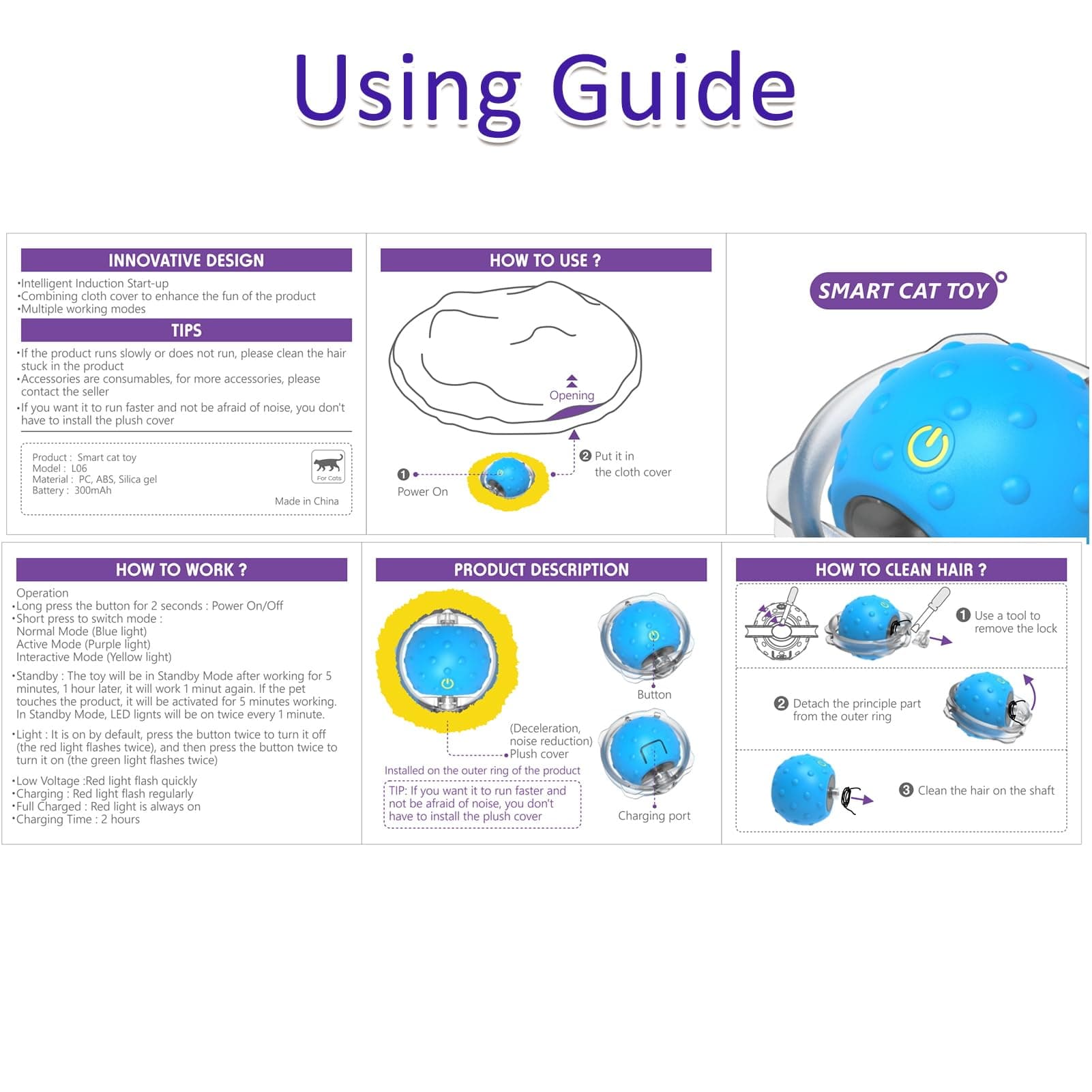 Using Guide

INNOVATIVE DESIGN

•Intelligent Induction Start-up
•Combining cloth cover to enhance the fun of the product
•Multiple working modes

TIPS

•If the product runs slowly or does not run, please clean the hair stuck in the product
•Accessories are consumables, for more accessories, please contact the seller
•If you want it to run faster and not be afraid of noise, you don't have to install the plush cover

Product : Smart cat toy
Model : L06
Material : PC, ABS, Silica gel
Battery : 300mAh
For Cats
Made in China

HOW TO USE ?

Opening
❶ Power On
❷ Put it in the cloth cover

SMART CAT TOY

HOW TO WORK ?

Operation
•Long press the button for 2 seconds : Power On/Off
•Short press to switch mode :
Normal Mode (Blue light)
Active Mode (Purple light)
Interactive Mode (Yellow light)

•Standby : The toy will be in Standby Mode after working for 5 minutes, 1 hour later, it will work 1 minut again. If the pet touches the product, it will be activated for 5 minutes working. In Standby Mode, LED lignts will be on twice every 1 minute.

•Light : It is on by default, press the button twice to turn it off (the red light flashes twice), and then press the button twice to turn it on (the green light flashes twice)

•Low Voltage :Red light flash quickly
•Charging : Red light flash regularly
•Full Charged : Red light is always on
•Charging Time : 2 hours

PRODUCT DESCRIPTION

Button
(Deceleration, noise reduction)
Plush cover
Installed on the outer ring of the product
TIP: If you want it to run faster and not be afraid of noise, you don't have to install the plush cover
Charging port

HOW TO CLEAN HAIR ?

❶ Use a tool to remove the lock
❷ Detach the principle part from the outer ring
❸ Clean the hair on the shaft