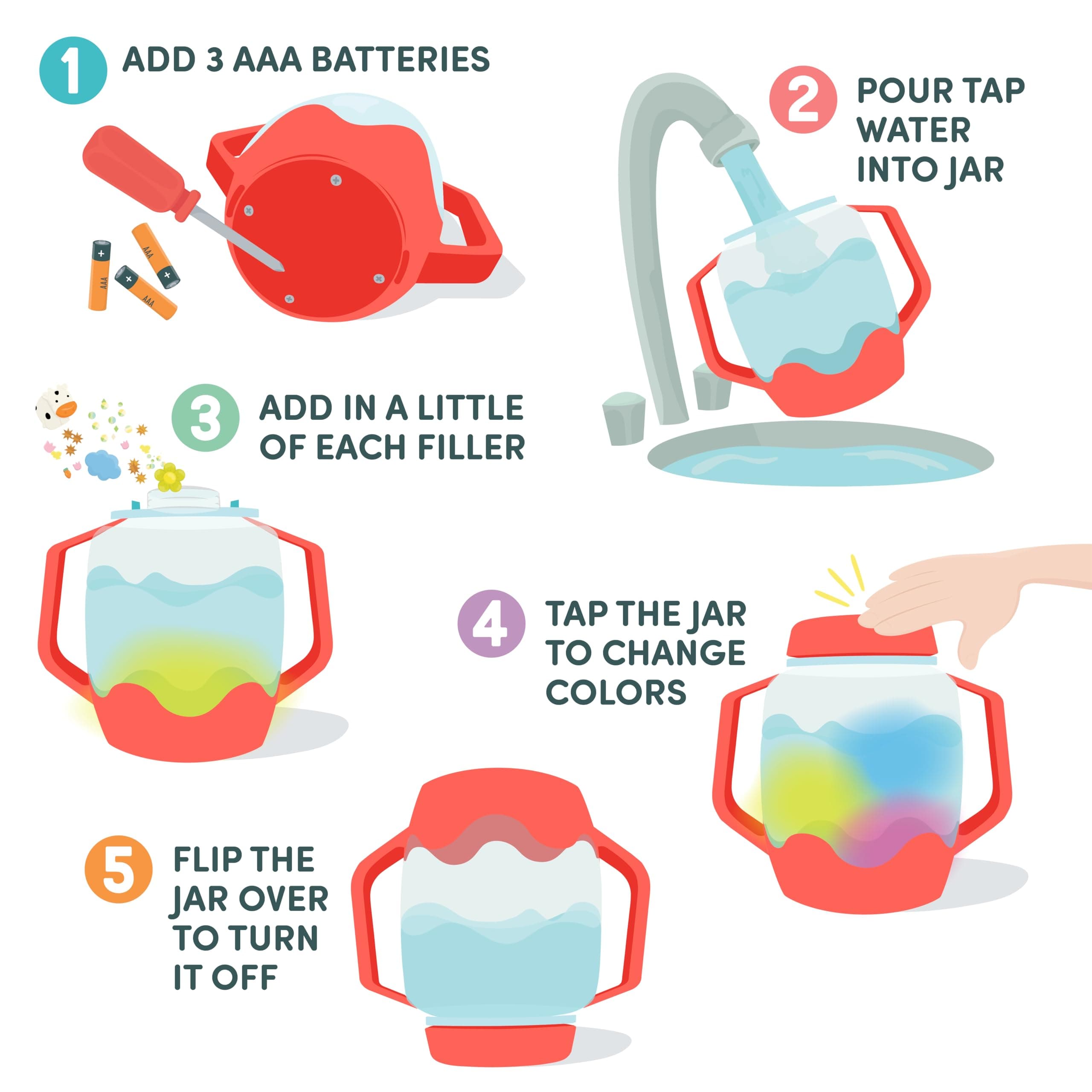 1 ADD 3 AAA BATTERIES

AAA
AAA
AAA

2 POUR TAP WATER INTO JAR

3 ADD IN A LITTLE OF EACH FILLER

4 TAP THE JAR TO CHANGE COLORS

5 FLIP THE JAR OVER TO TURN IT OFF