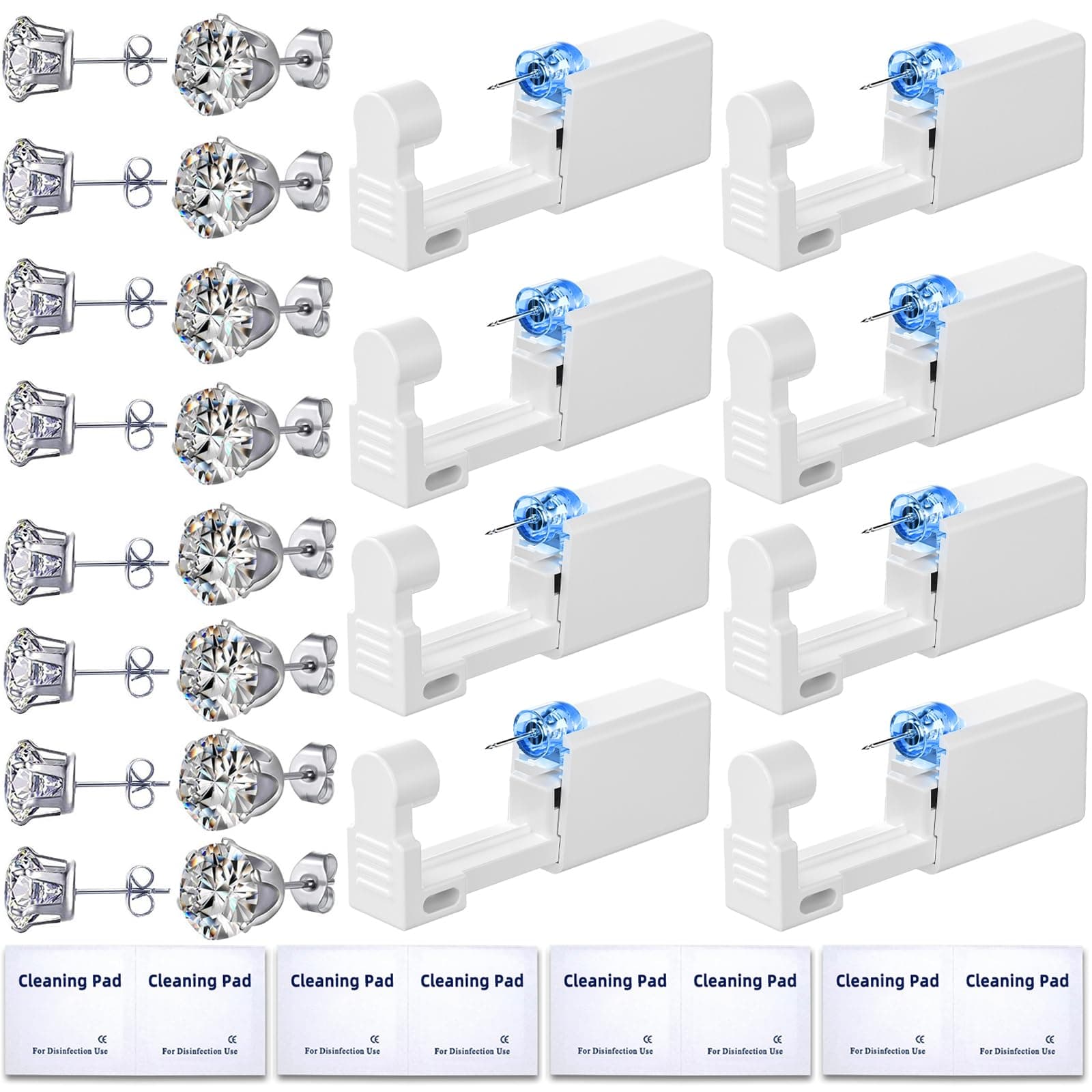 Cleaning Pad
CE
For Disinfection Use

Cleaning Pad
CE
For Disinfection Use

Cleaning Pad
CE
For Disinfection Use

Cleaning Pad
CE
For Disinfection Use

Cleaning Pad
CE
For Disinfection Use

Cleaning Pad
CE
For Disinfection Use

Cleaning Pad
CE
For Disinfection Use

Cleaning Pad
CE
For Disinfection Use