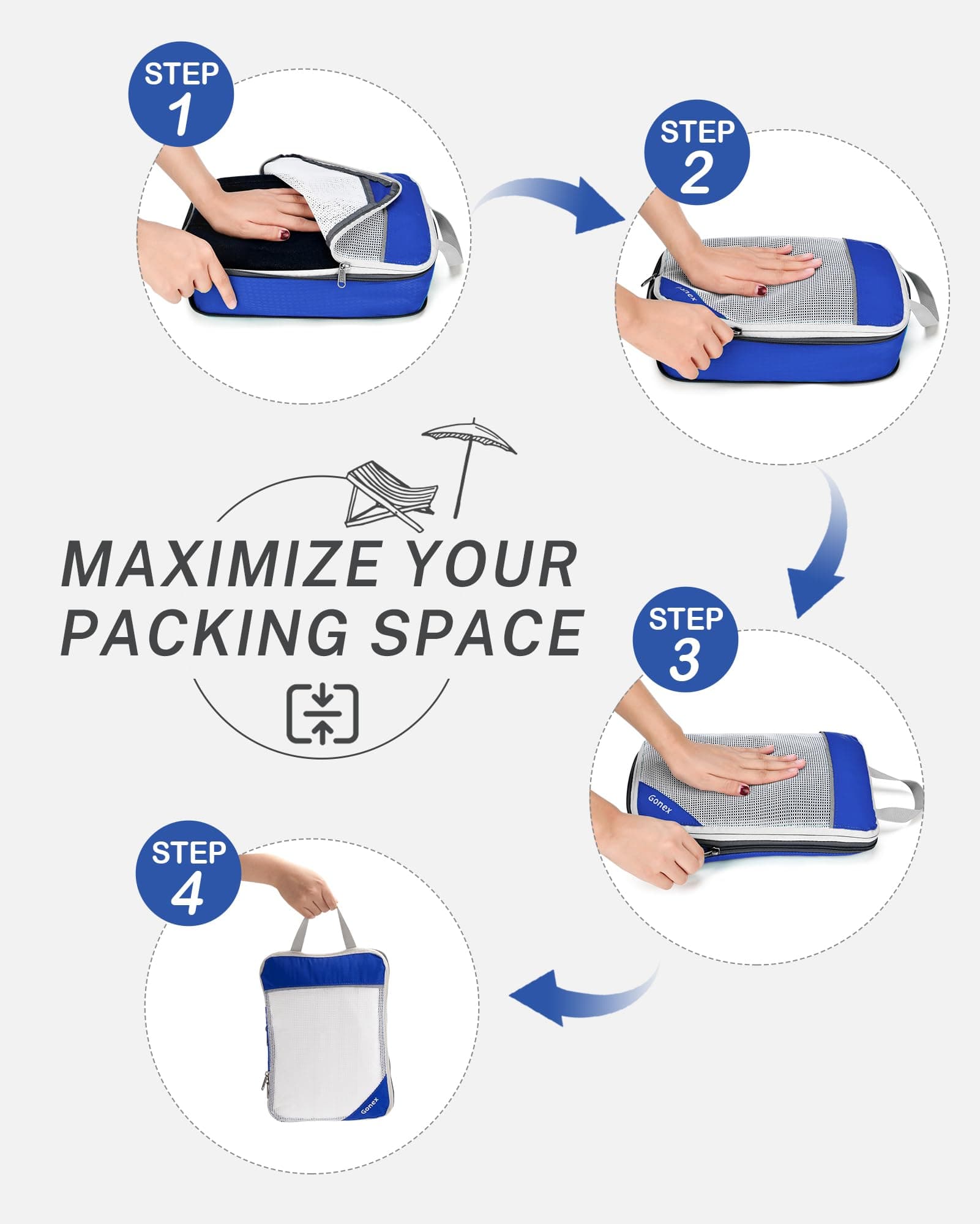 STEP 1

STEP 2

Gonex

MAXIMIZE YOUR PACKING SPACE

STEP 3

Gonex

STEP 4

Gonex